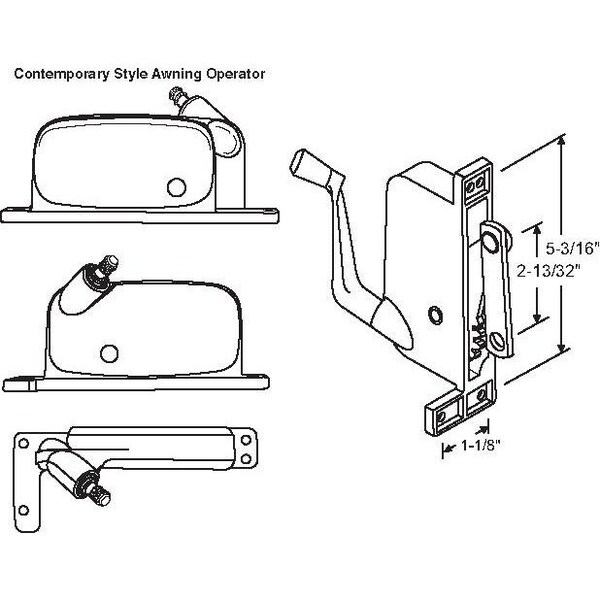 Contemporary Style Awning Operator

5-3/16"

2-13/32"

1-1/8"